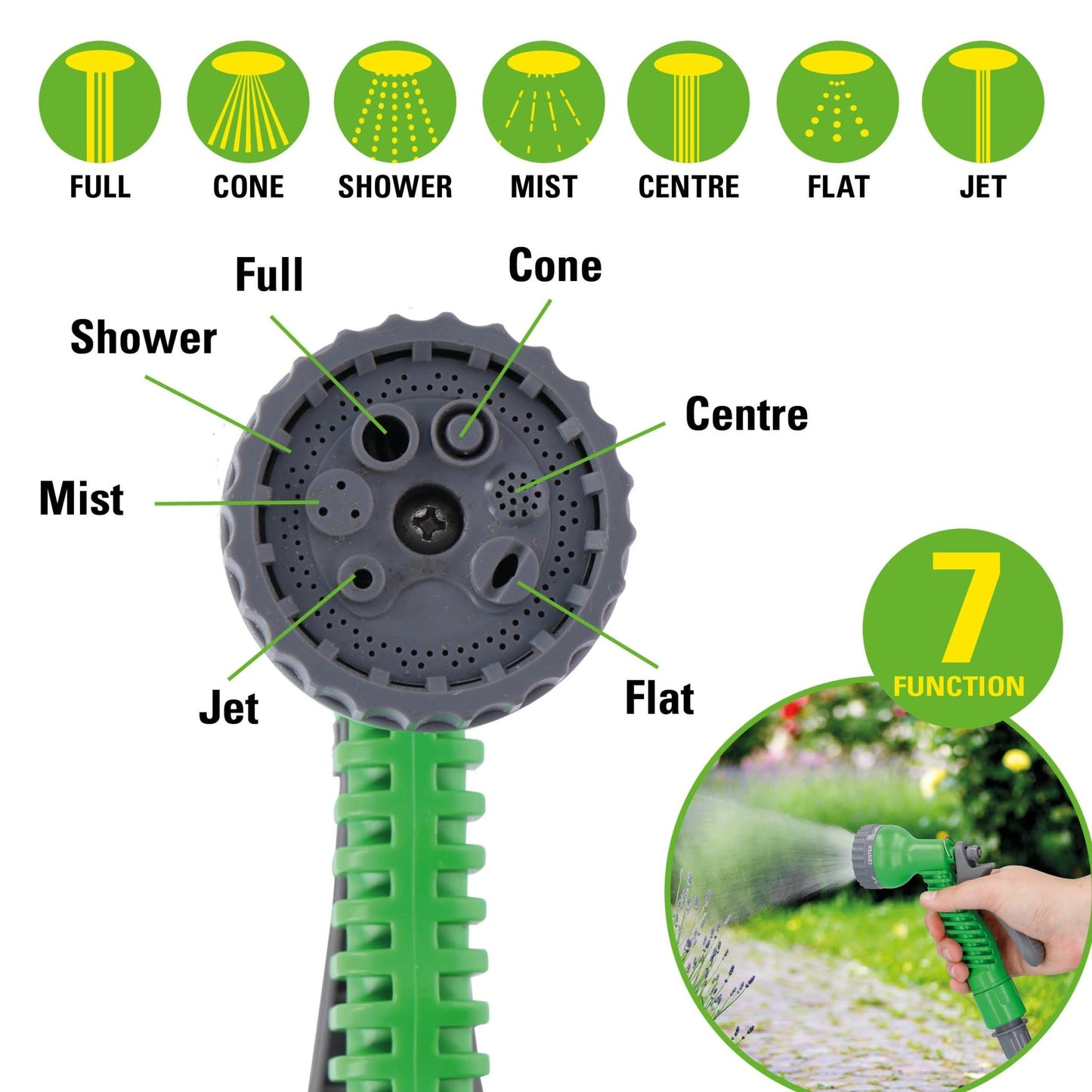 FULL CONE SHOWER MIST CENTRE FLAT JET

Full

Cone

Shower

Centre

Mist

Jet

Flat

7
FUNCTION

CENTER