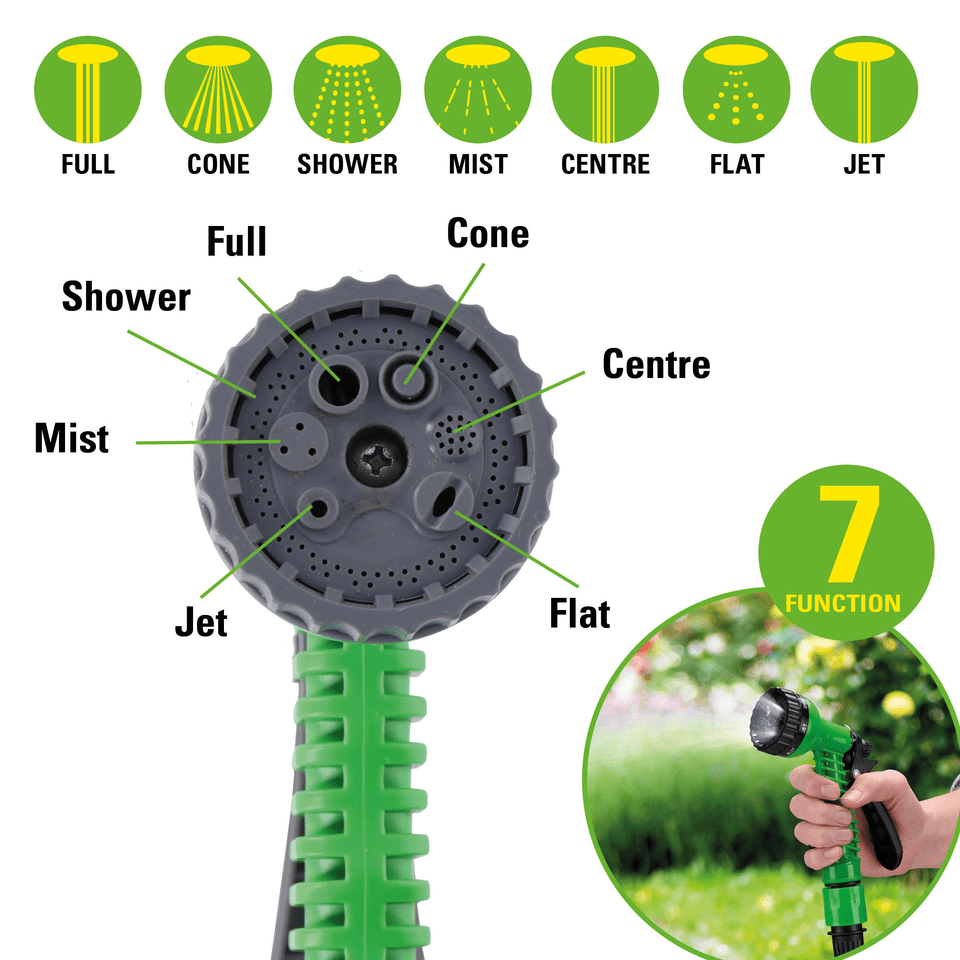 FULL CONE SHOWER MIST CENTRE FLAT JET

Full
Cone
Shower
Centre
Mist
Jet
Flat

7
FUNCTION