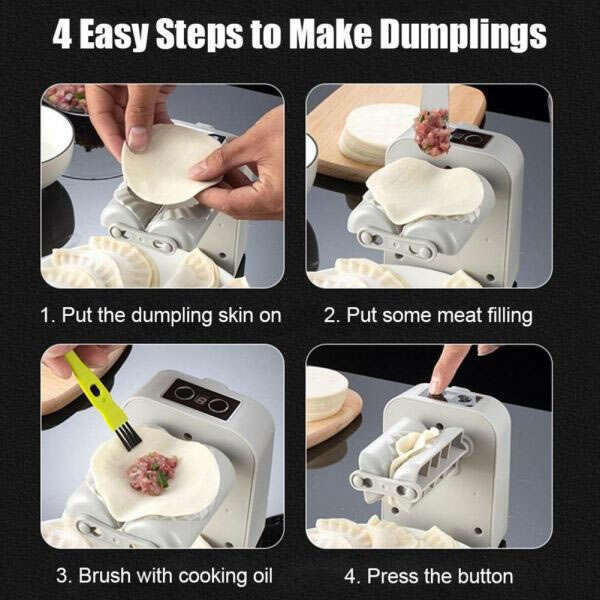 4 Easy Steps to Make Dumplings

1. Put the dumpling skin on

2. Put some meat filling

3. Brush with cooking oil

4. Press the button